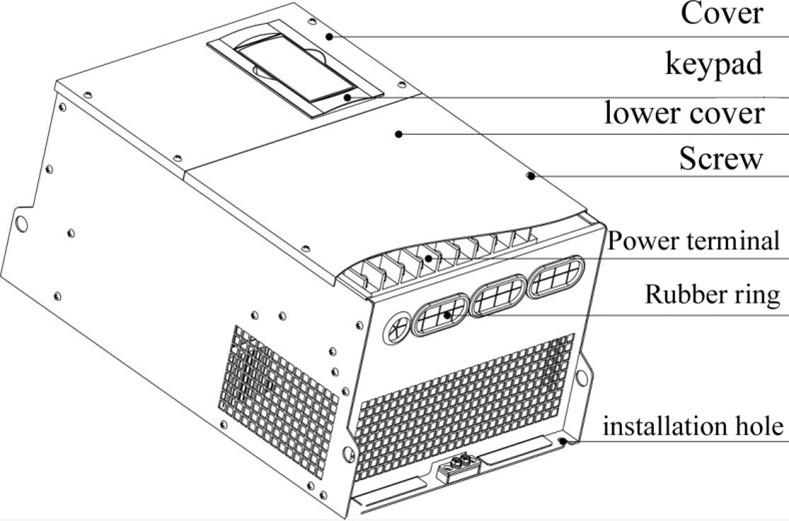 Cover
keypad
lower cover
Screw
Power terminal
Rubber ring
installation hole